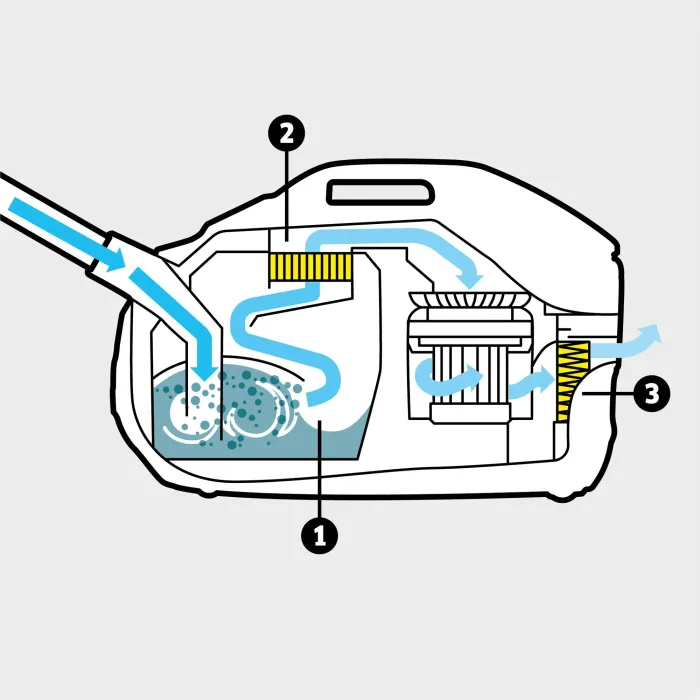 2
3
1