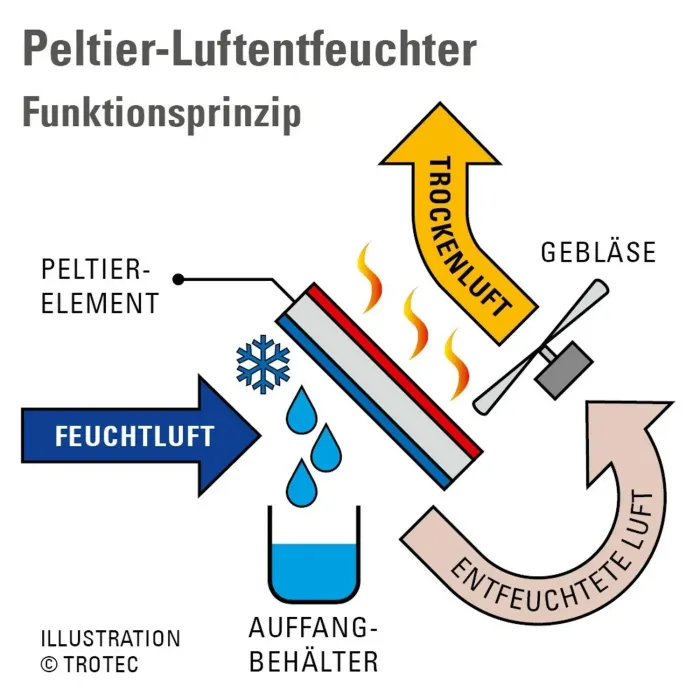 Peltier-Luftentfeuchter
Funktionsprinzip

TROCKENLUFT

GEBLÄSE

PELTIER-ELEMENT

FEUCHTLUFT

ENTFEUCHTETE LUFT

AUFFANG-BEHÄLTER

ILLUSTRATION
© TROTEC