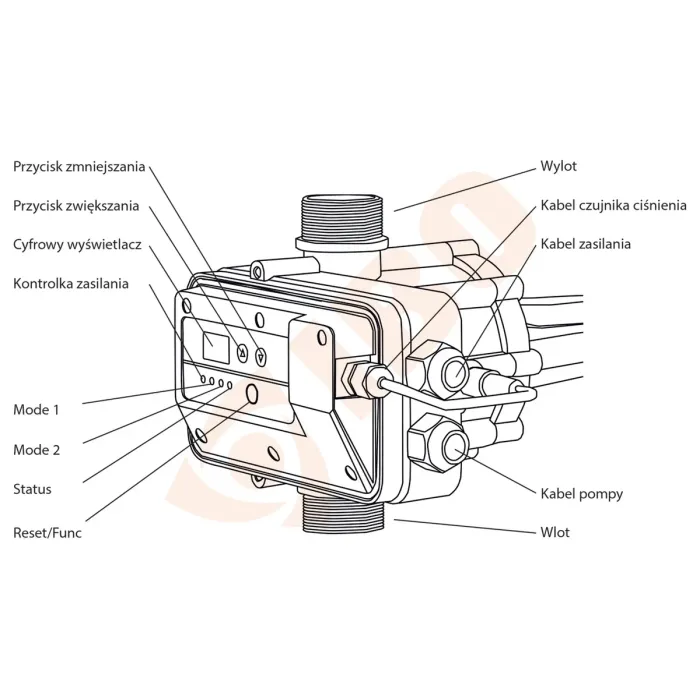 Przycisk zmniejszania

Przycisk zwiększania

Cyfrowy wyświetlacz

Kontrolka zasilania

Mode 1

Mode 2

Status

Reset/Func

Wylot

Kabel czujnika ciśnienia

Kabel zasilania

Kabel pompy

Wlot