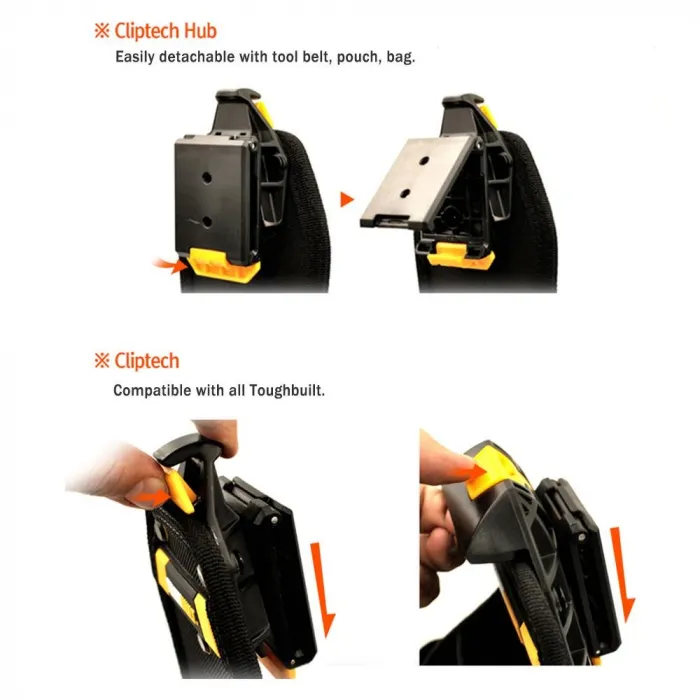 ※ Cliptech Hub
Easily detachable with tool belt, pouch, bag.

※ Cliptech
Compatible with all Toughbuilt.