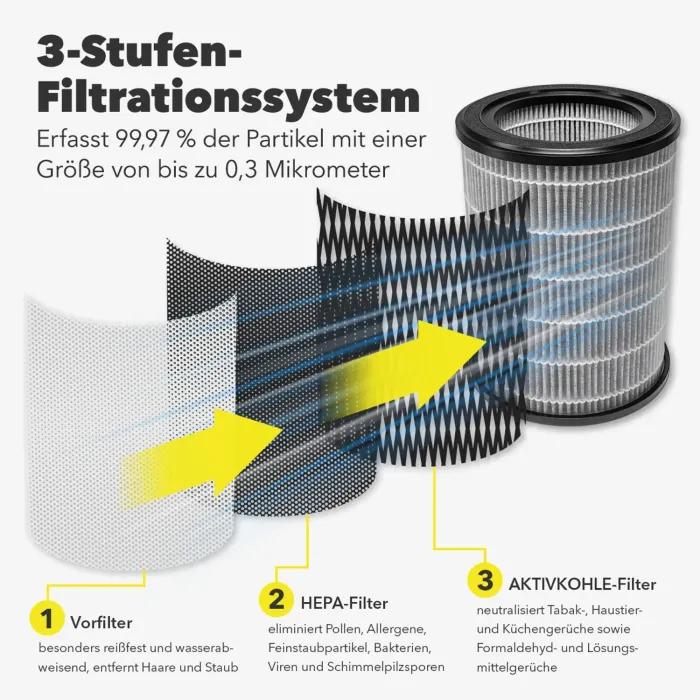 3-Stufen-Filtrationssystem

Erfasst 99,97 % der Partikel mit einer Größe von bis zu 0,3 Mikrometer

1 Vorfilter

besonders reißfest und wasserabweisend, entfernt Haare und Staub

2 HEPA-Filter

eliminiert Pollen, Allergene, Feinstaubpartikel, Bakterien, Viren und Schimmelpilzsporen

3 AKTIVKOHLE-Filter

neutralisiert Tabak-, Haustier- und Küchengerüche sowie Formaldehyd- und Lösungsmittelgerüche