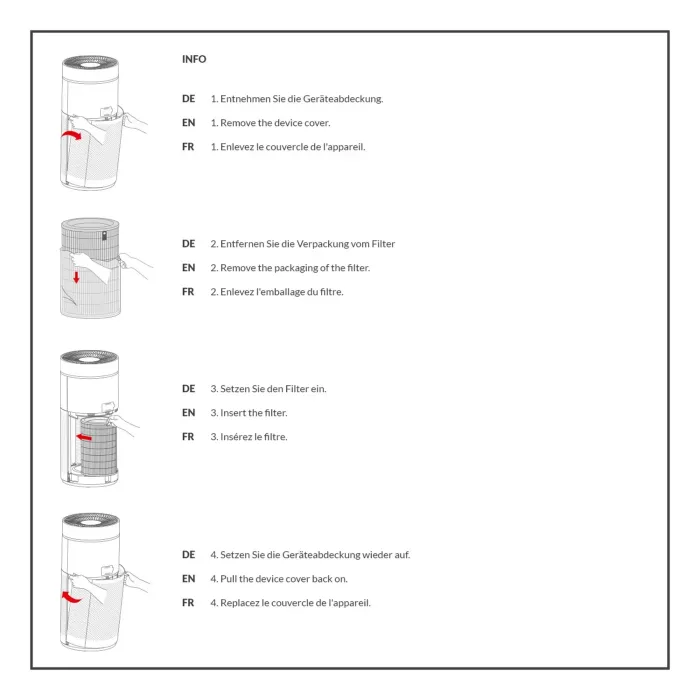 INFO

DE 1. Entnehmen Sie die Geräteabdeckung.

EN 1. Remove the device cover.

FR 1. Enlevez le couvercle de l'appareil.

DE 2. Entfernen Sie die Verpackung vom Filter

EN 2. Remove the packaging of the filter.

FR 2. Enlevez l'emballage du filtre.

DE 3. Setzen Sie den Filter ein.

EN 3. Insert the filter.

FR 3. Insérez le filtre.

DE 4. Setzen Sie die Geräteabdeckung wieder auf.

EN 4. Pull the device cover back on.

FR 4. Replacez le couvercle de l'appareil.