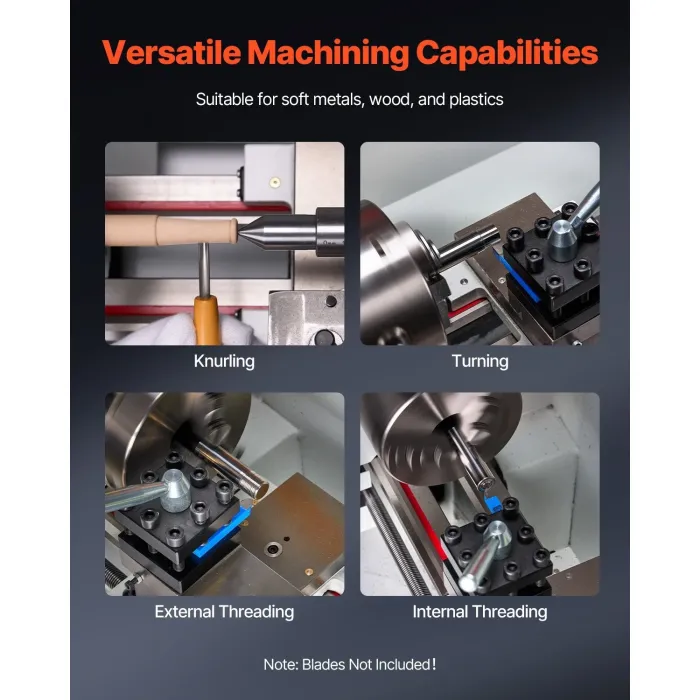 Versatile Machining Capabilities

Suitable for soft metals, wood, and plastics

Knurling

Turning

External Threading

Internal Threading

Note: Blades Not Included!