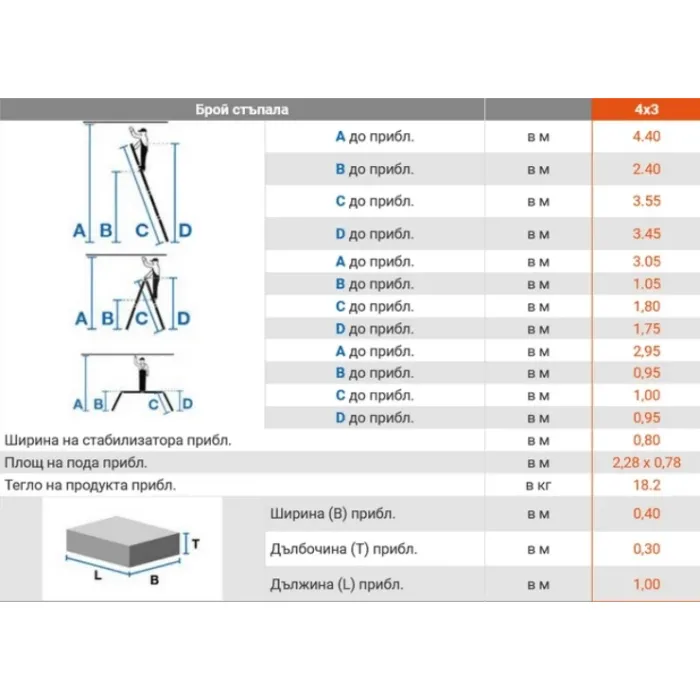 | Брой стъпала | | 4x3 |
|---|---|---|
| A до прибл. | в м | 4.40 |
| B до прибл. | в м | 2.40 |
| C до прибл. | в м | 3.55 |
| D до прибл. | в м | 3.45 |
| A до прибл. | в м | 3.05 |
| B до прибл. | в м | 1.05 |
| C до прибл. | в м | 1,80 |
| D до прибл. | в м | 1,75 |
| A до прибл. | в м | 2,95 |
| B до прибл. | в м | 0,95 |
| C до прибл. | в м | 1,00 |
| D до прибл. | в м | 0,95 |
| Ширина на стабилизатора прибл. | в м | 0,80 |
| Площ на пода прибл. | в м | 2,28 x 0,78 |
| Тегло на продукта прибл. | в кг | 18.2 |
| Ширина (B) прибл. | в м | 0,40 |
| Дълбочина (T) прибл. | в м | 0,30 |
| Дължина (L) прибл. | в м | 1,00 |

A B C D

A B C D

A B C D

T

L B