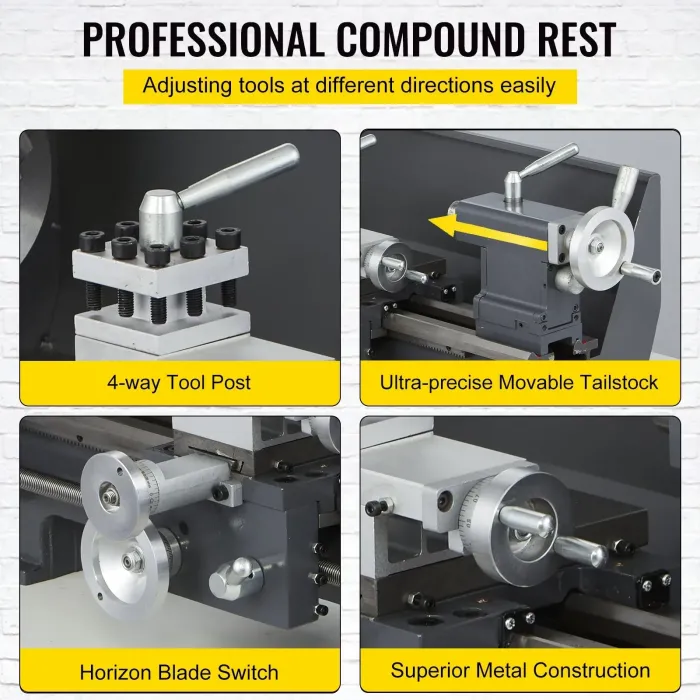 PROFESSIONAL COMPOUND REST

Adjusting tools at different directions easily

4-way Tool Post

Ultra-precise Movable Tailstock

Horizon Blade Switch

Superior Metal Construction