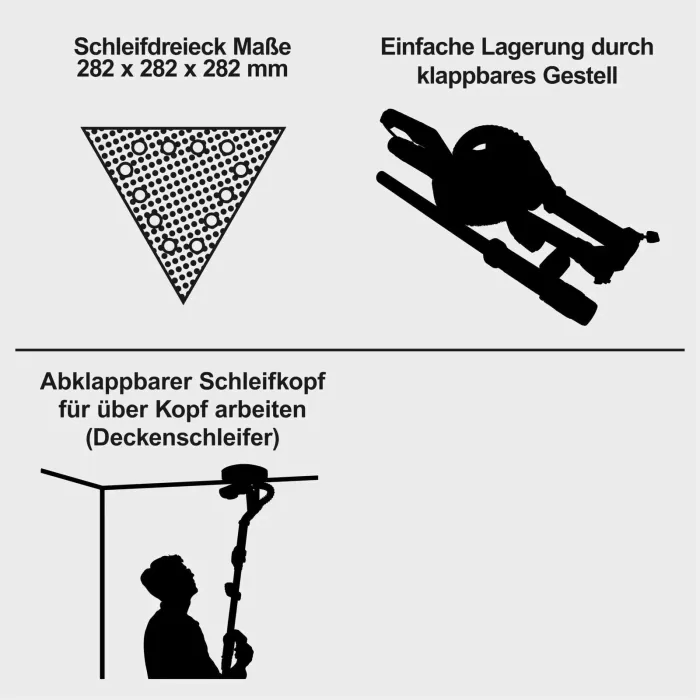 Schleifdreieck Maße
282 x 282 x 282 mm

Einfache Lagerung durch klappbares Gestell

Abklappbarer Schleifkopf für über Kopf arbeiten (Deckenschleifer)