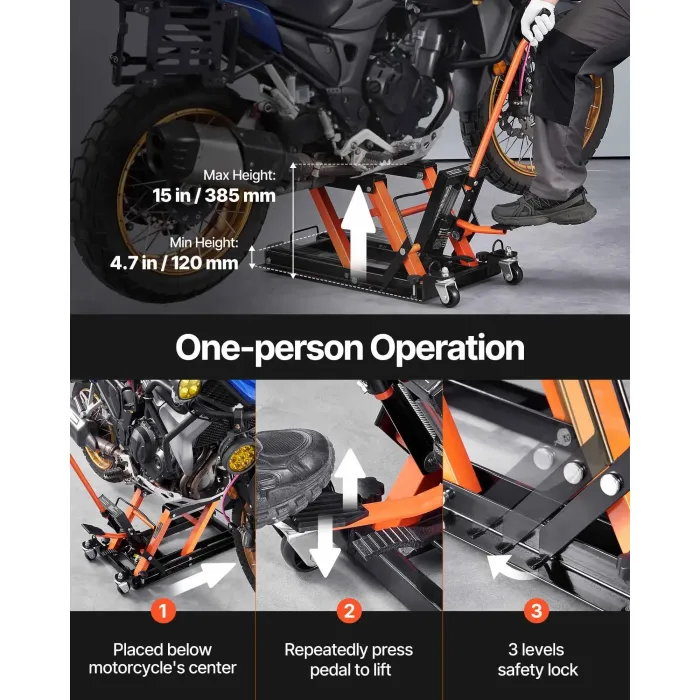 Max Height:
15 in / 385 mm

Min Height:
4.7 in / 120 mm

One-person Operation

1
Placed below motorcycle's center

2
Repeatedly press pedal to lift

3
3 levels safety lock