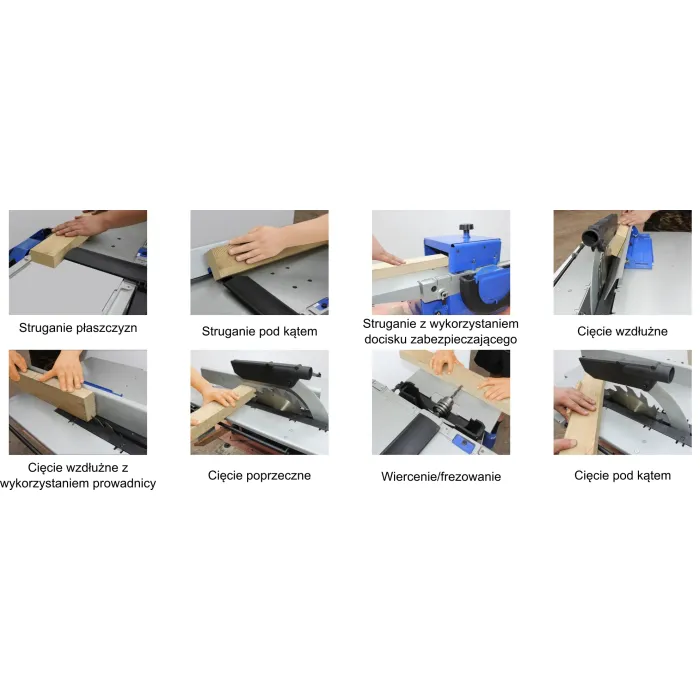 Struganie płaszczyzn

Struganie pod kątem

Struganie z wykorzystaniem docisku zabezpieczającego

Cięcie wzdłużne

Cięcie wzdłużne z wykorzystaniem prowadnicy

Cięcie poprzeczne

Wiercenie/frezowanie

Cięcie pod kątem