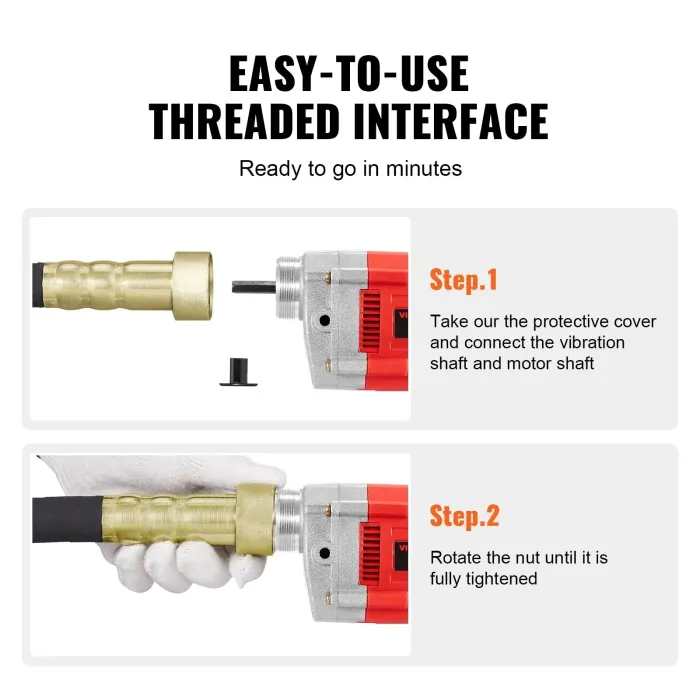 EASY-TO-USE
THREADED INTERFACE

Ready to go in minutes

Step.1

Take our the protective cover and connect the vibration shaft and motor shaft

Step.2

Rotate the nut until it is fully tightened