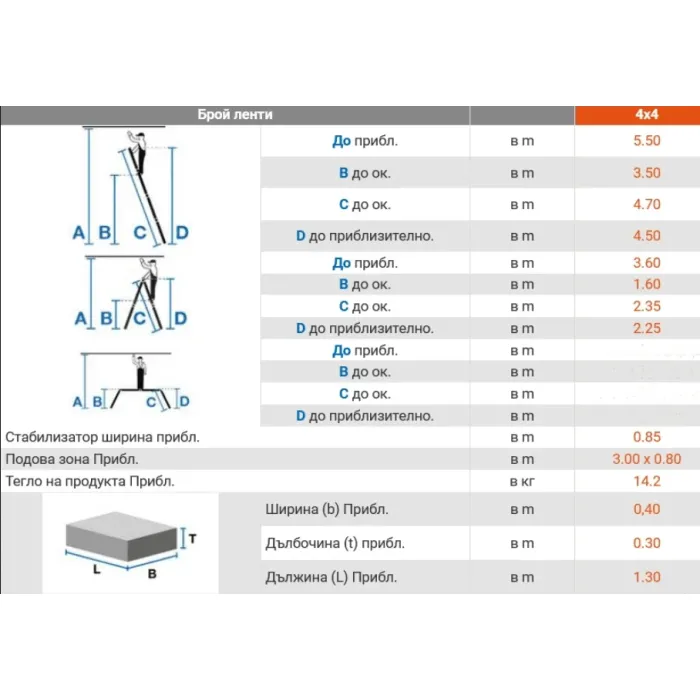 | Брой ленти | | | 4x4 |
|---|---|---|---|
| A B C D | До прибл. | в m | 5.50 |
| | B до ок. | в m | 3.50 |
| | C до ок. | в m | 4.70 |
| | D до приблизително. | в m | 4.50 |
| A B C D | До прибл. | в m | 3.60 |
| | B до ок. | в m | 1.60 |
| | C до ок. | в m | 2.35 |
| | D до приблизително. | в m | 2.25 |
| A B C D | До прибл. | в m | |
| | B до ок. | в m | |
| | C до ок. | в m | |
| | D до приблизително. | в m | |
| Стабилизатор ширина прибл. | | в m | 0.85 |
| Подова зона Прибл. | | в m | 3.00 x 0.80 |
| Тегло на продукта Прибл. | | в кг | 14.2 |
| T L B | Ширина (b) Прибл. | в m | 0,40 |
| | Дълбочина (t) прибл. | в m | 0.30 |
| | Дължина (L) Прибл. | в m | 1.30 |